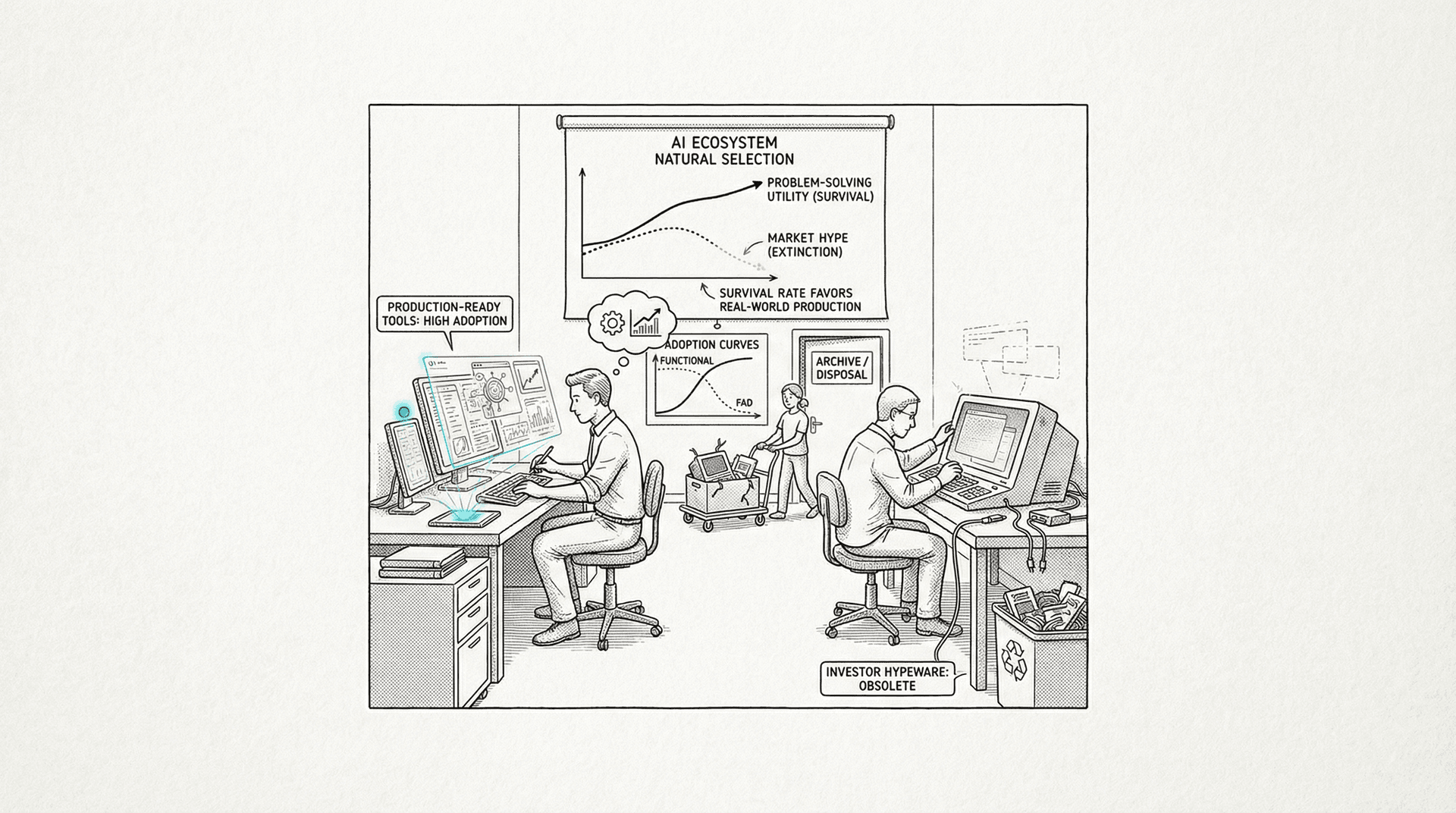 AI ECOSYSTEM
NATURAL SELECTION

PROBLEM-SOLVING UTILITY (SURVIVAL)

MARKET HYPE (EXTINCTION)

SURVIVAL RATE FAVORS REAL-WORLD PRODUCTION

PRODUCTION-READY TOOLS: HIGH ADOPTION

ADOPTION CURVES

FUNCTIONAL

FAD

ARCHIVE / DISPOSAL

INVESTOR HYPEWARE: OBSOLETE